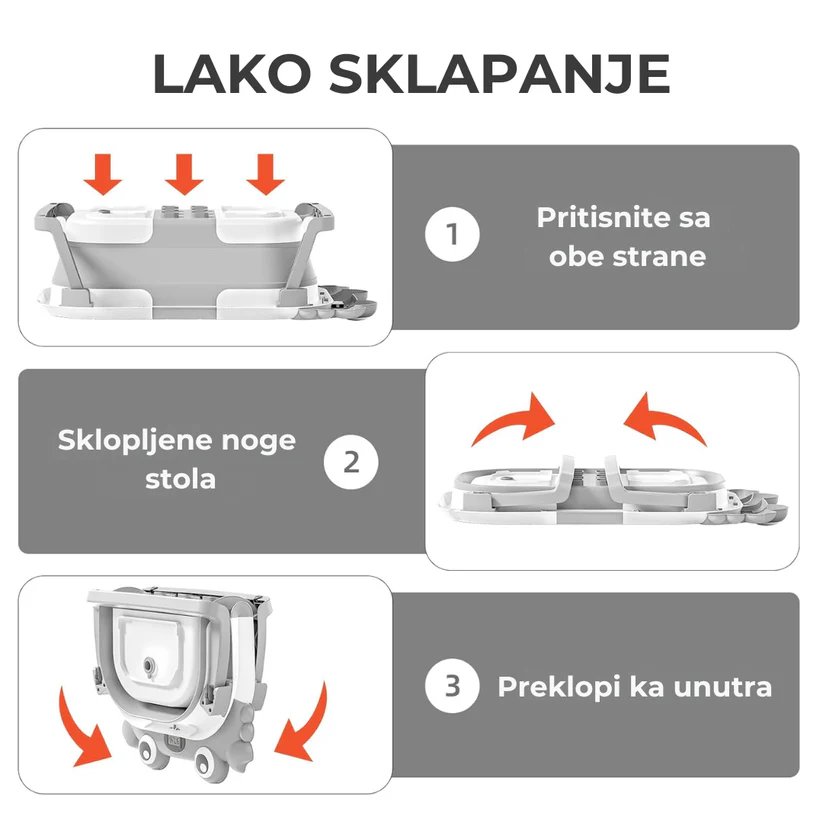 LAKO SKLAPANJE

1 Pritisnite sa obe strane

Sklopljene noge stola 2

3 Preklopi ka unutra