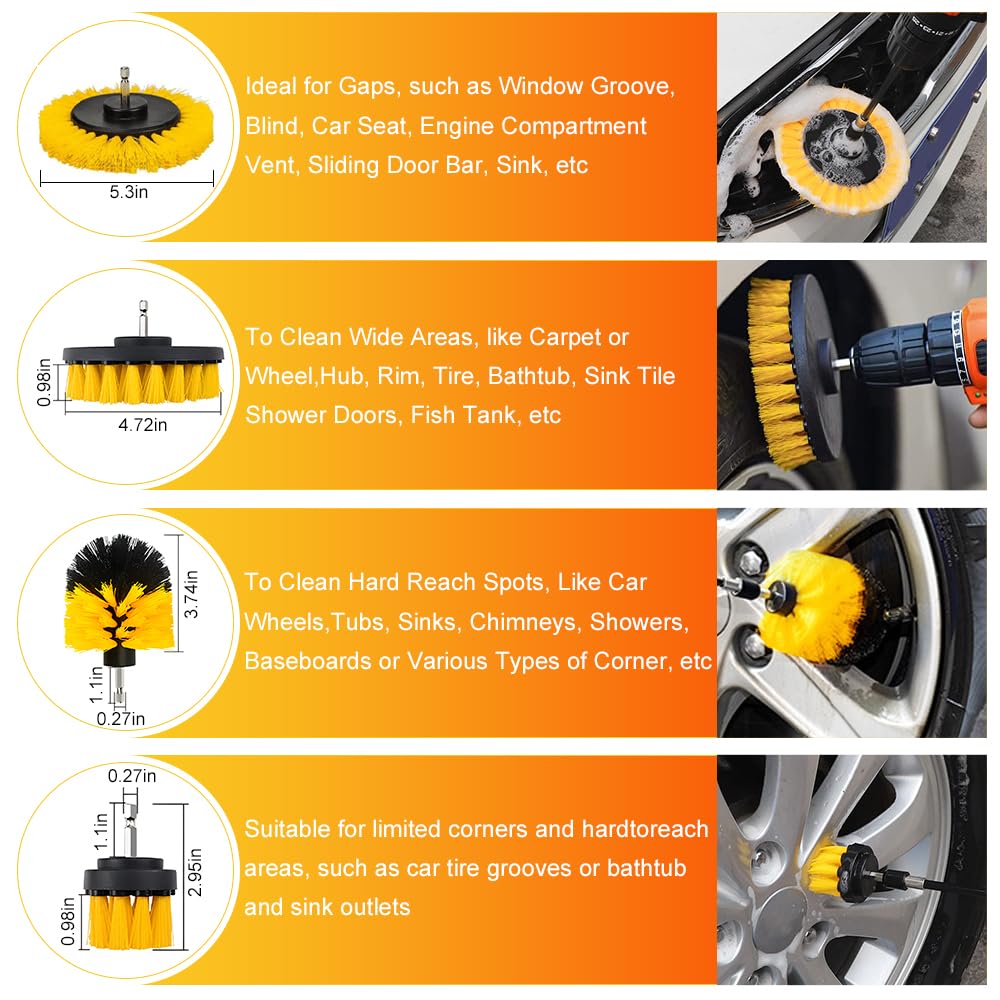 5.3in

Ideal for Gaps, such as Window Groove, Blind, Car Seat, Engine Compartment Vent, Sliding Door Bar, Sink, etc

0.98in
4.72in

To Clean Wide Areas, like Carpet or Wheel,Hub, Rim, Tire, Bathtub, Sink Tile Shower Doors, Fish Tank, etc

3.74in
1.1in
0.27in

To Clean Hard Reach Spots, Like Car Wheels,Tubs, Sinks, Chimneys, Showers, Baseboards or Various Types of Corner, etc

0.27in
1.1in
2.95in
0.98in

Suitable for limited corners and hardtoreach areas, such as car tire grooves or bathtub and sink outlets