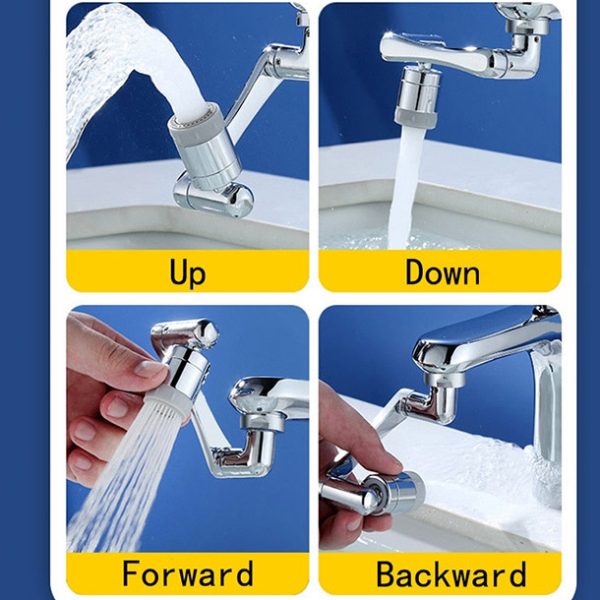 Up

Down

Forward

Backward